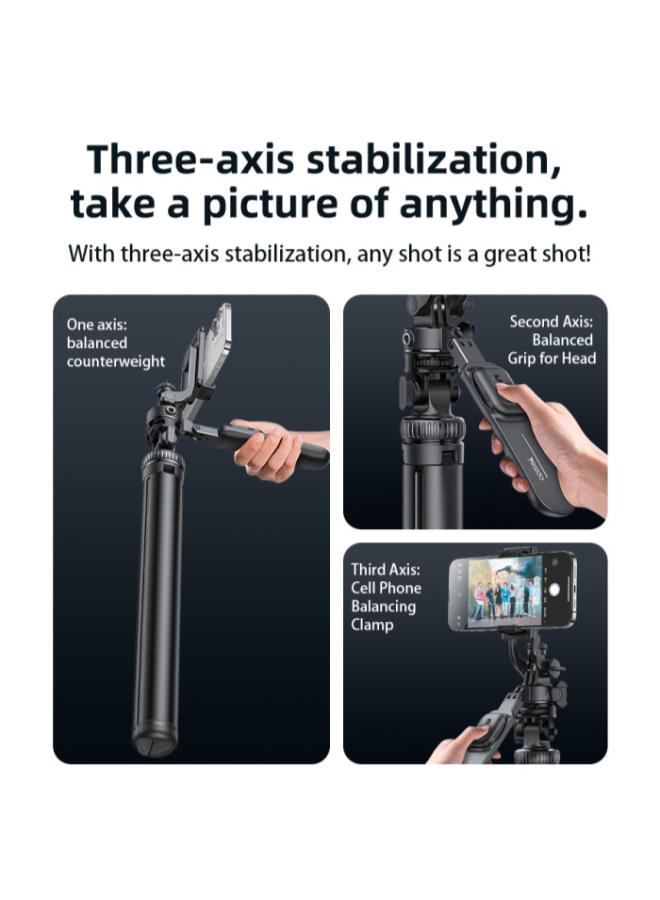 Three-axis stabilization, take a picture of anything.

With three-axis stabilization, any shot is a great shot!

One axis: balanced counterweight

Second Axis: Balanced Grip for Head

Third Axis: Cell Phone Balancing Clamp